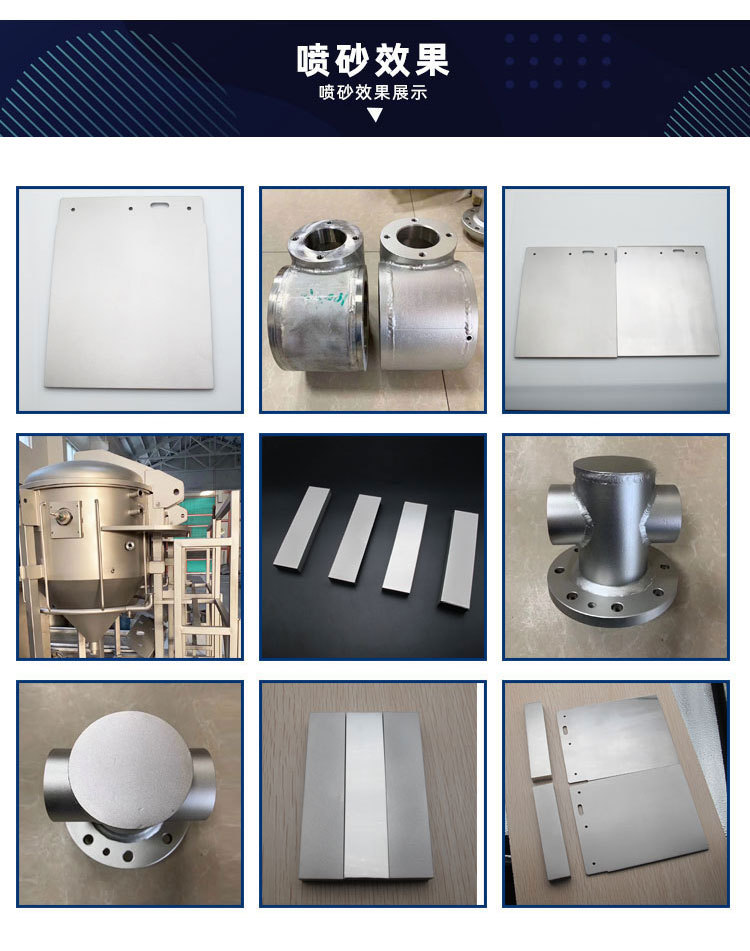 喷砂效果
喷砂效果展示